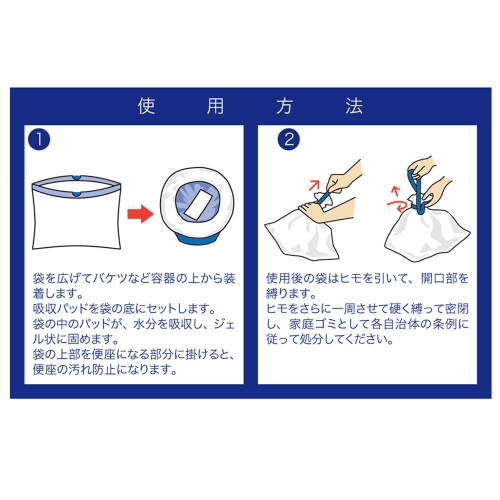 使 用 方 法

1

袋を広げてバケツなど容器の上から装着します。
吸収パッドを袋の底にセットします。
袋の中のパッドが、水分を吸収し、ジェル状に固めます。
袋の上部を便座になる部分に掛けると、便座の汚れ防止になります。

2

使用後の袋はヒモを引いて、開口部を縛ります。
ヒモをさらに一周させて硬く縛って密閉し、家庭ゴミとして各自治体の条例に従って処分してください。